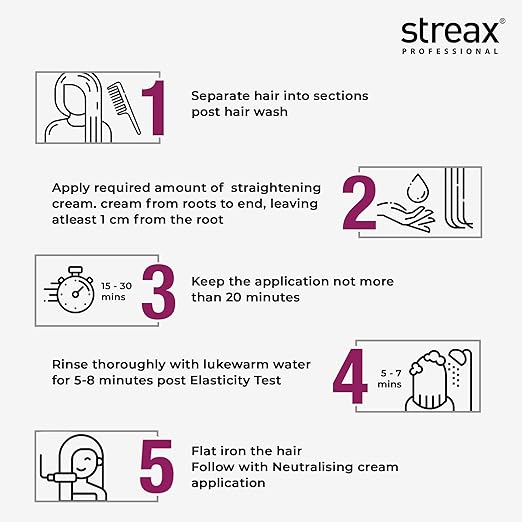 streax®
PROFESSIONAL

1
Separate hair into sections post hair wash

Apply required amount of straightening cream. cream from roots to end, leaving atleast 1 cm from the root
2

15 - 30 mins
3
Keep the application not more than 20 minutes

Rinse thoroughly with lukewarm water for 5-8 minutes post Elasticity Test
4
5 - 7 mins

5
Flat iron the hair
Follow with Neutralising cream application